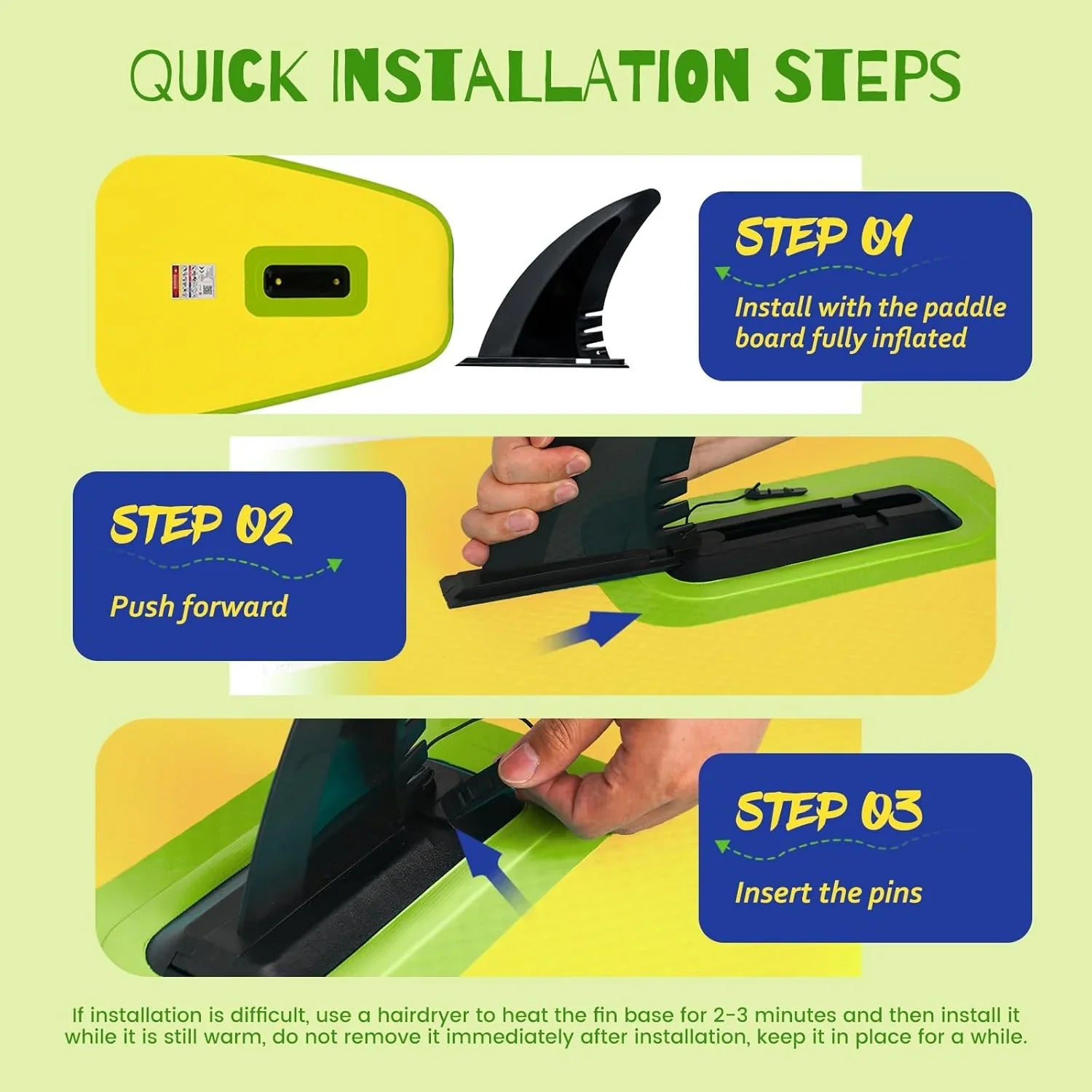 QUICK INSTALLATION STEPS

STEP 01

Install with the paddle board fully inflated

STEP 02

Push forward

STEP 03

Insert the pins

If installation is difficult, use a hairdryer to heat the fin base for 2-3 minutes and then install it while it is still warm, do not remove it immediately after installation, keep it in place for a while.